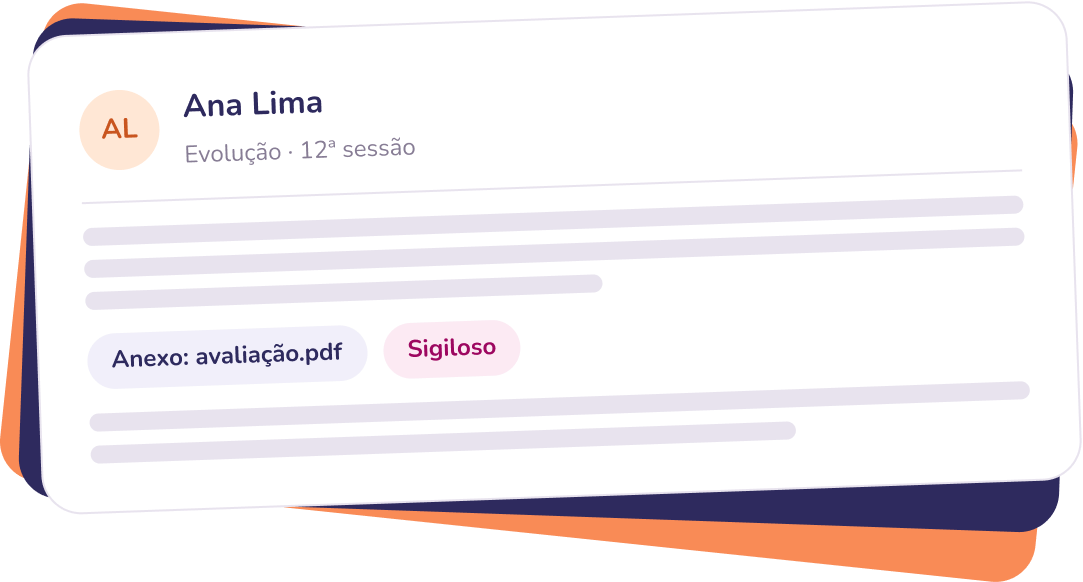 AL

Ana Lima

Evolução · 12ª sessão

Anexo: avaliação.pdf

Sigiloso